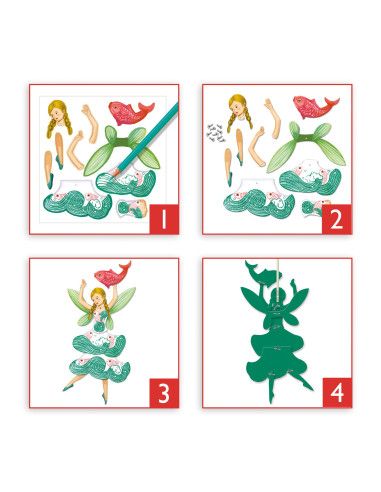 1

2

3

4