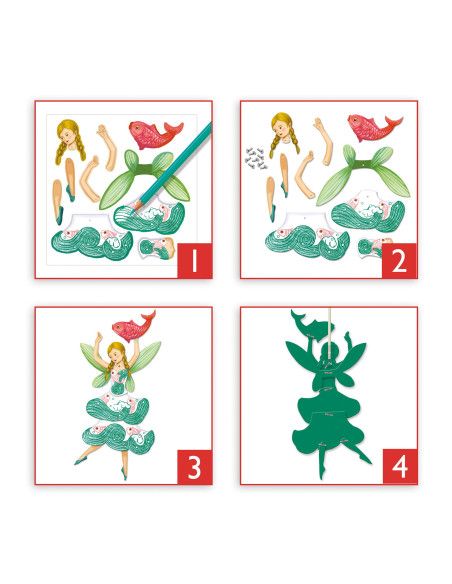 1

2

3

4