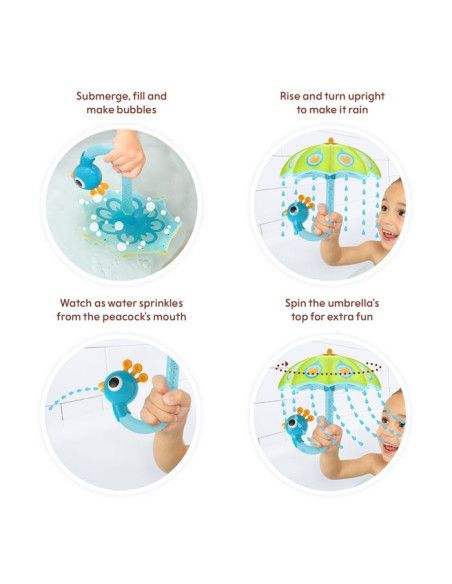 Submerge, fill and make bubbles

Rise and turn upright to make it rain

Watch as water sprinkles from the peacock's mouth

Spin the umbrella's top for extra fun