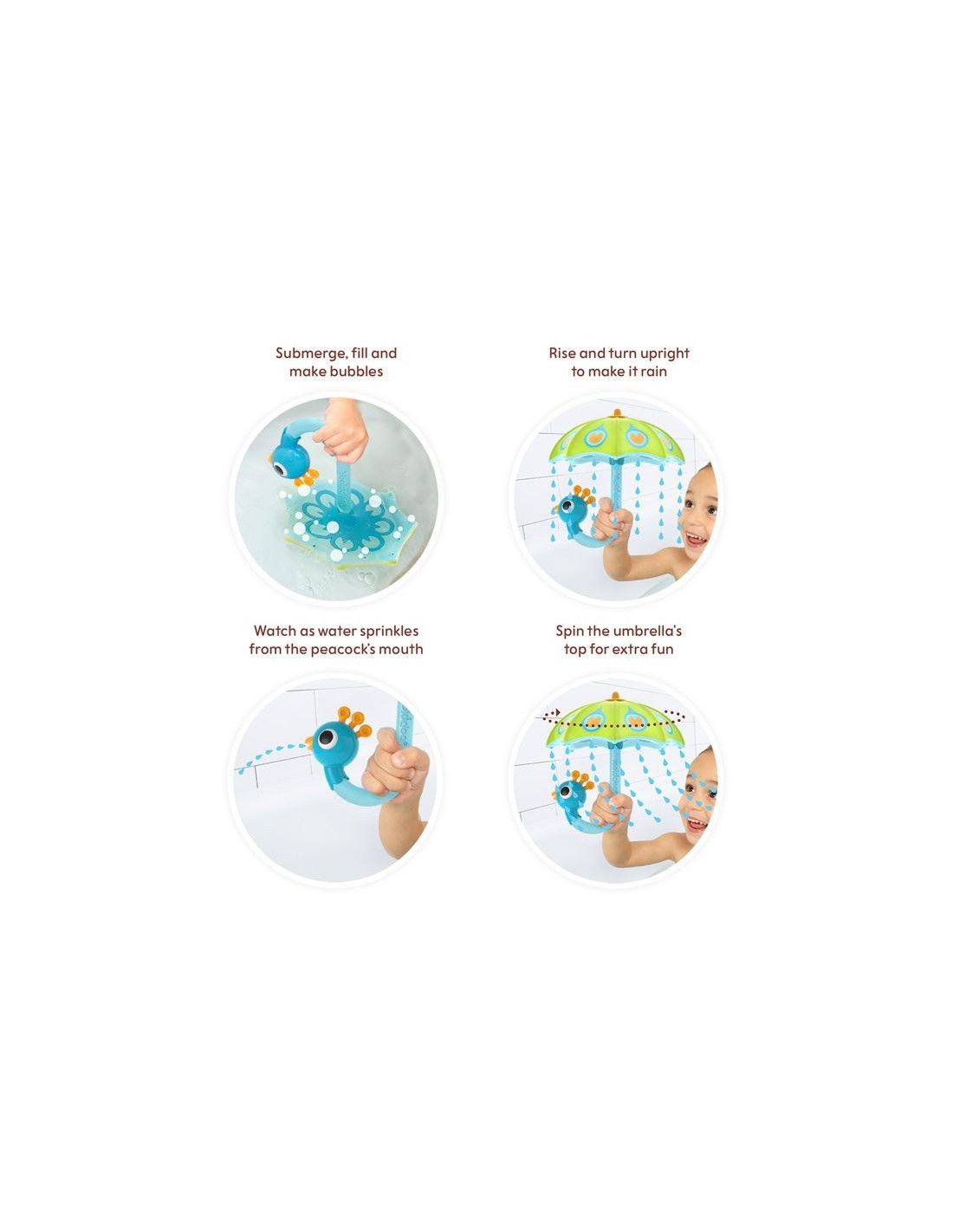 Submerge, fill and make bubbles

Rise and turn upright to make it rain

Watch as water sprinkles from the peacock's mouth

Spin the umbrella's top for extra fun