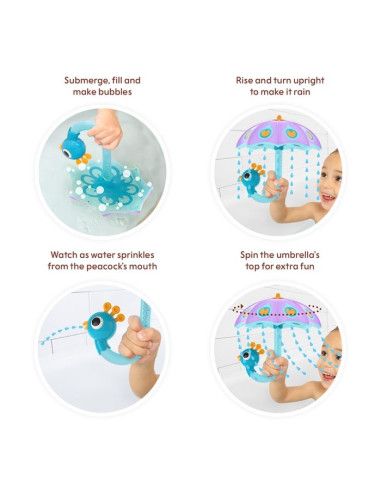 Submerge, fill and make bubbles

Rise and turn upright to make it rain

Watch as water sprinkles from the peacock's mouth

Spin the umbrella's top for extra fun